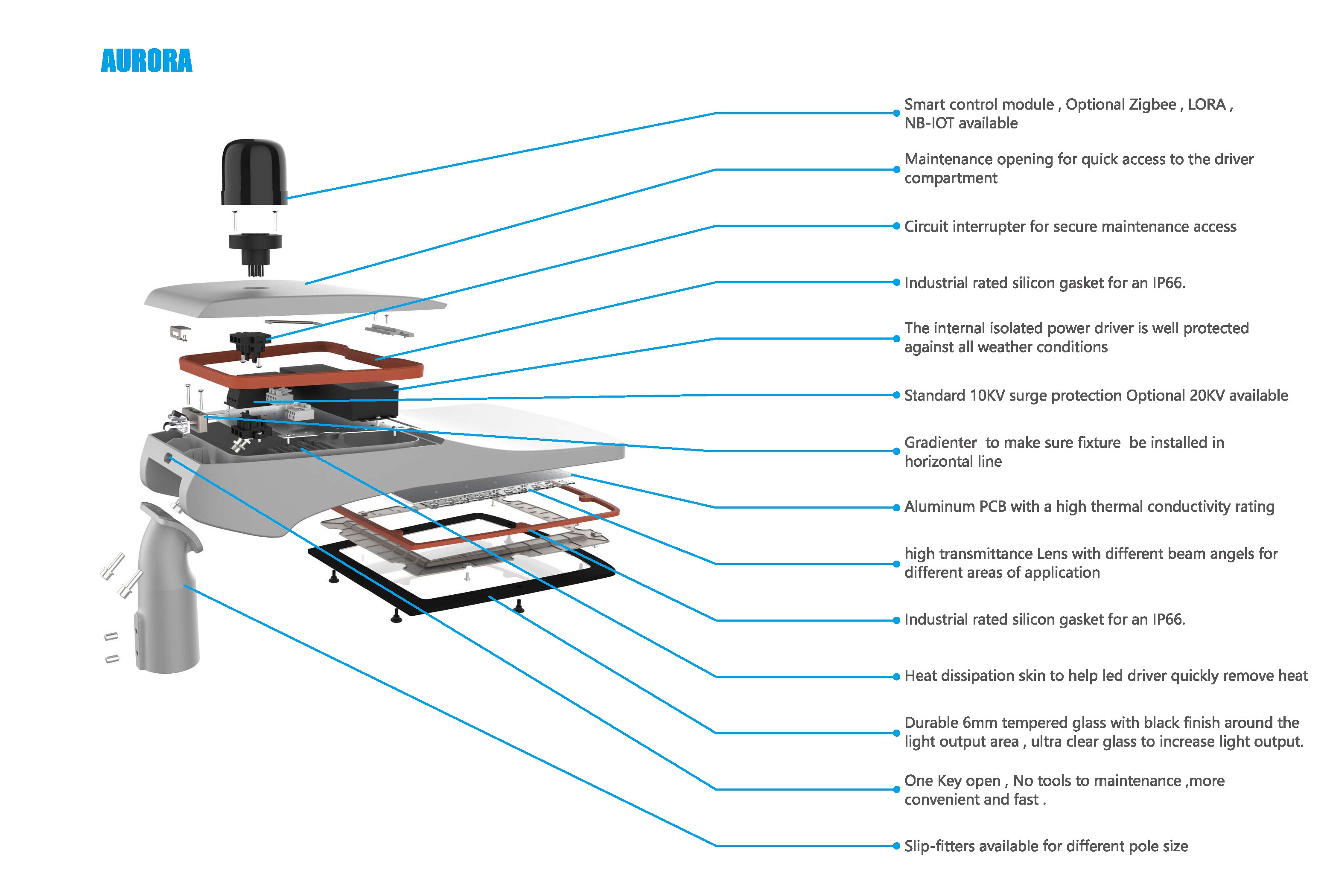 AURORA

Smart control module , Optional Zigbee , LORA , NB-IOT available

Maintenance opening for quick access to the driver compartment

Circuit interrupter for secure maintenance access

Industrial rated silicon gasket for an IP66.

The internal isolated power driver is well protected against all weather conditions

Standard 10KV surge protection Optional 20KV available

Gradienter  to make sure fixture  be installed in horizontal line

Aluminum PCB with a high thermal conductivity rating

high transmittance Lens with different beam angels for different areas of application

Industrial rated silicon gasket for an IP66.

Heat dissipation skin to help led driver quickly remove heat

Durable 6mm tempered glass with black finish around the light output area , ultra clear glass to increase light output.

One Key open , No tools to maintenance ,more convenient and fast .

Slip-fitters available for different pole size